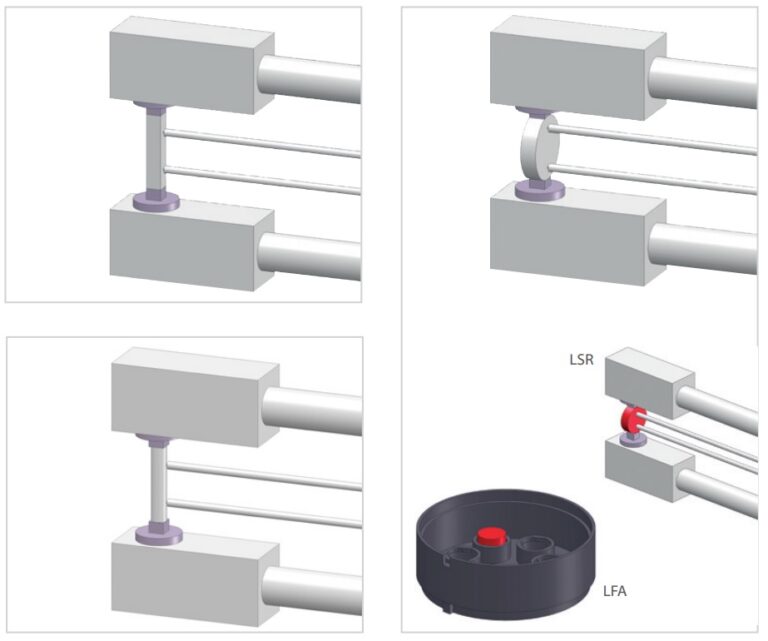 LSR

LFA